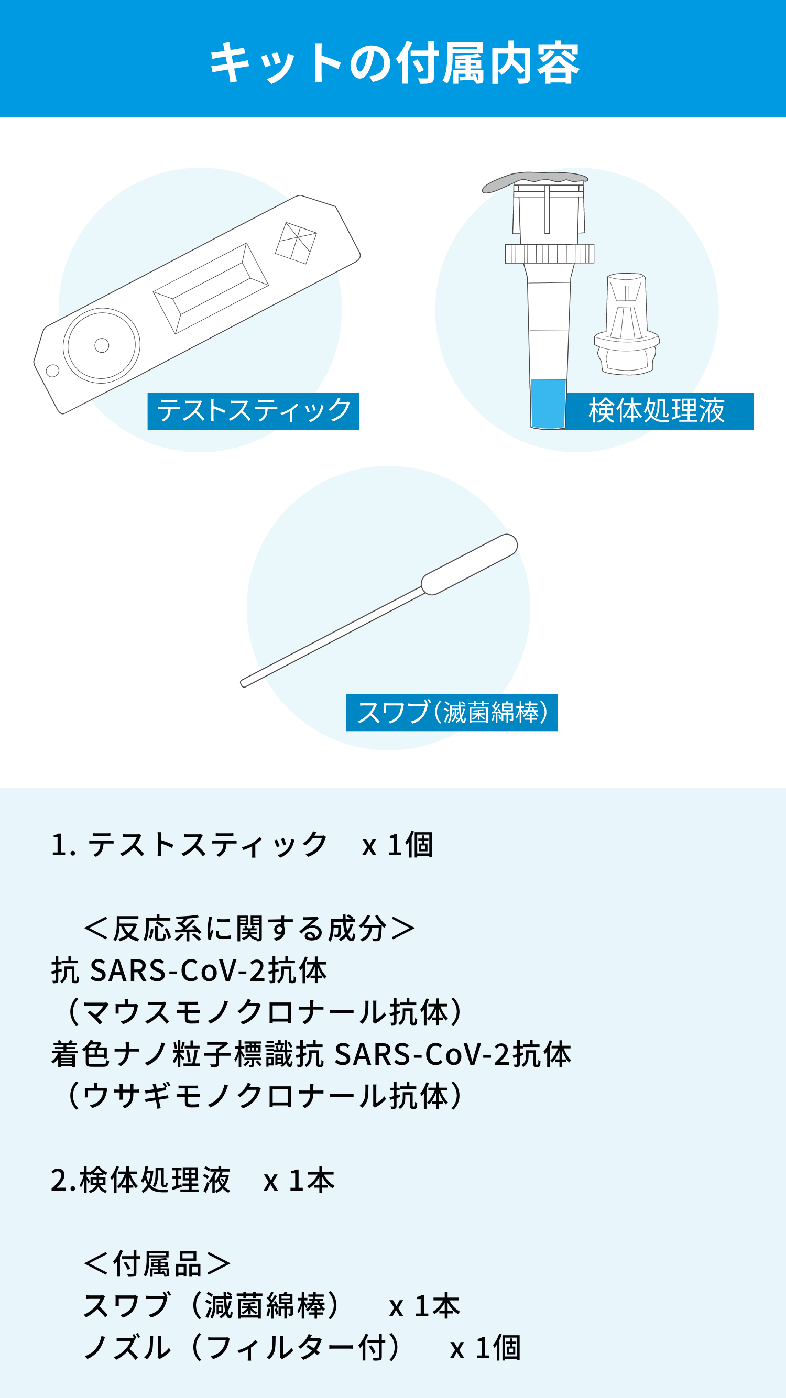 キットの付属内容

テストスティック

検体処理液

スワブ(滅菌綿棒)

1. テストスティック　x 1個

＜反応系に関する成分＞
抗 SARS-CoV-2抗体
（マウスモノクロナール抗体）
着色ナノ粒子標識抗 SARS-CoV-2抗体
（ウサギモノクロナール抗体）

2.検体処理液　x 1本

＜付属品＞
スワブ（滅菌綿棒）　x 1本
ノズル（フィルター付）　x 1個